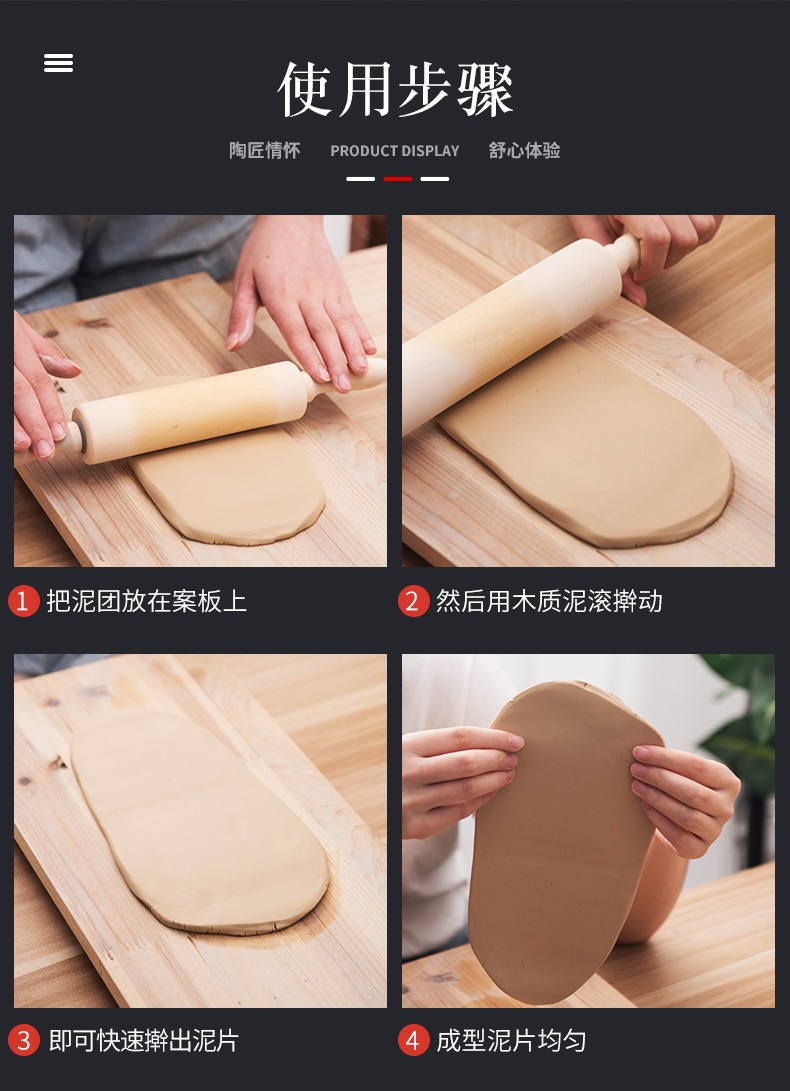 使用步骤

陶匠情怀 PRODUCT DISPLAY 舒心体验

1 把泥团放在案板上

2 然后用木质泥滚擀动

3 即可快速擀出泥片

4 成型泥片均匀